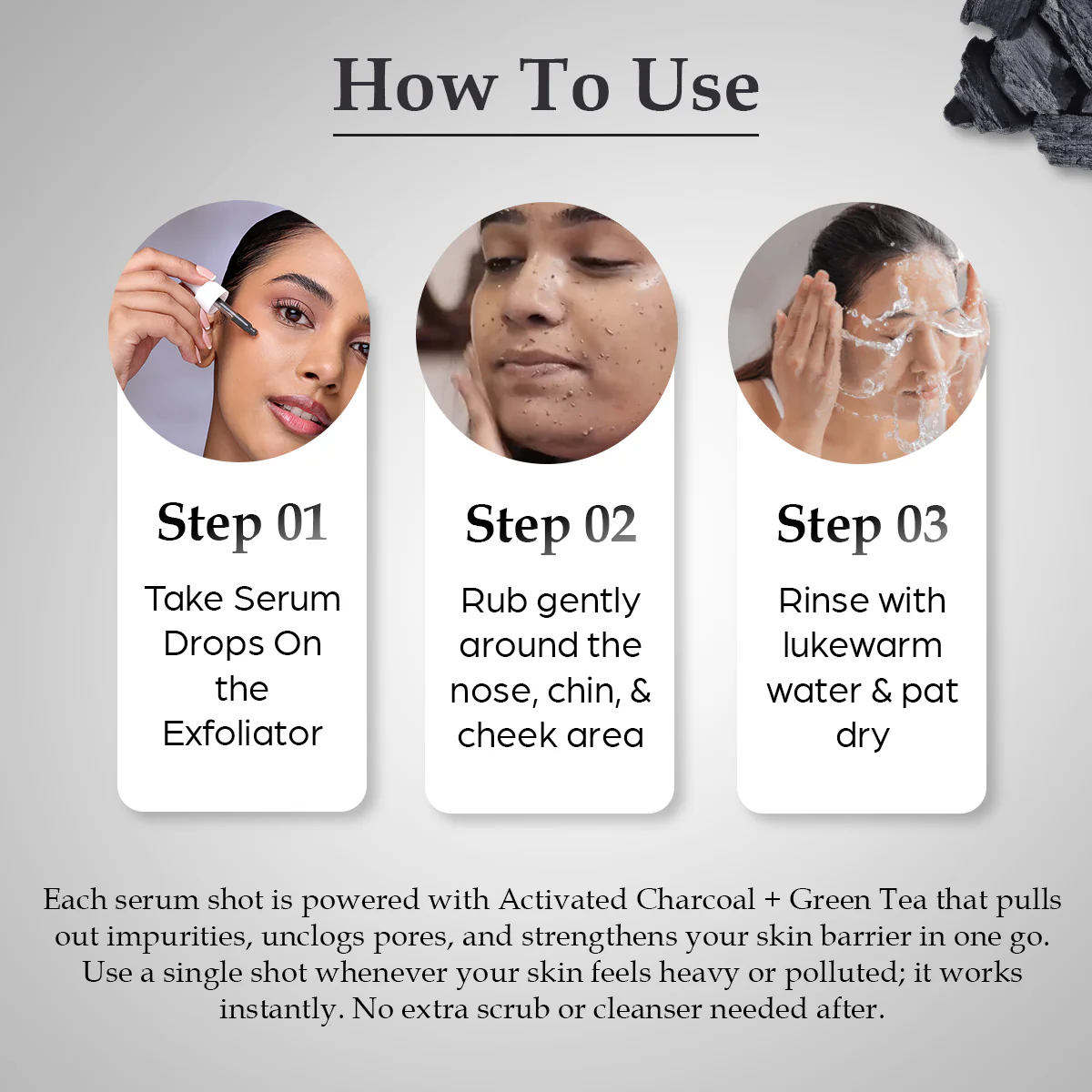 How To Use

Step 01
Take Serum Drops On the Exfoliator

Step 02
Rub gently around the nose, chin, & cheek area

Step 03
Rinse with lukewarm water & pat dry

Each serum shot is powered with Activated Charcoal + Green Tea that pulls out impurities, unclogs pores, and strengthens your skin barrier in one go. Use a single shot whenever your skin feels heavy or polluted; it works instantly. No extra scrub or cleanser needed after.