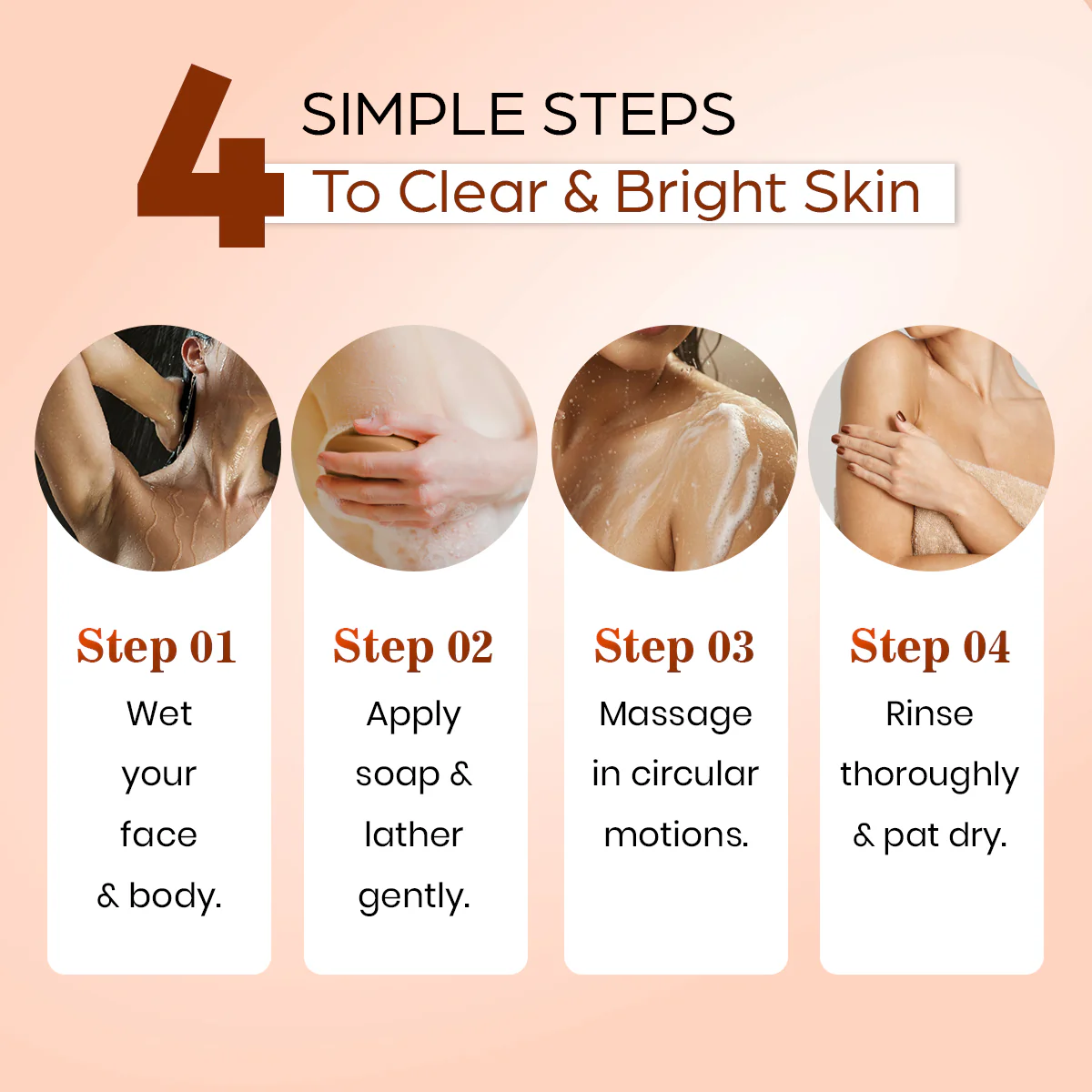 4 SIMPLE STEPS
To Clear & Bright Skin

Step 01
Wet your face & body.

Step 02
Apply soap & lather gently.

Step 03
Massage in circular motions.

Step 04
Rinse thoroughly & pat dry.