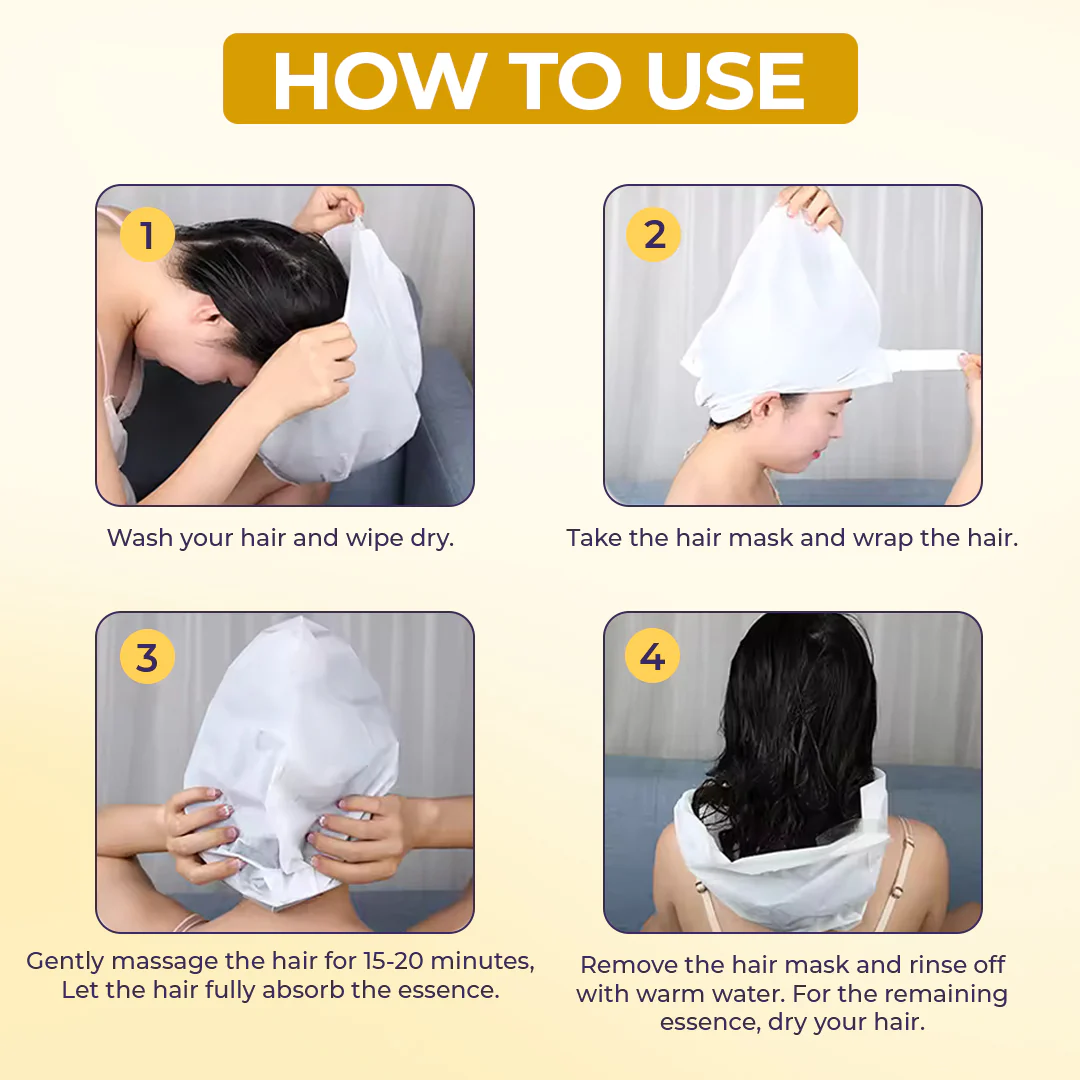 HOW TO USE

1

Wash your hair and wipe dry.

2

Take the hair mask and wrap the hair.

3

Gently massage the hair for 15-20 minutes, Let the hair fully absorb the essence.

4

Remove the hair mask and rinse off with warm water. For the remaining essence, dry your hair.