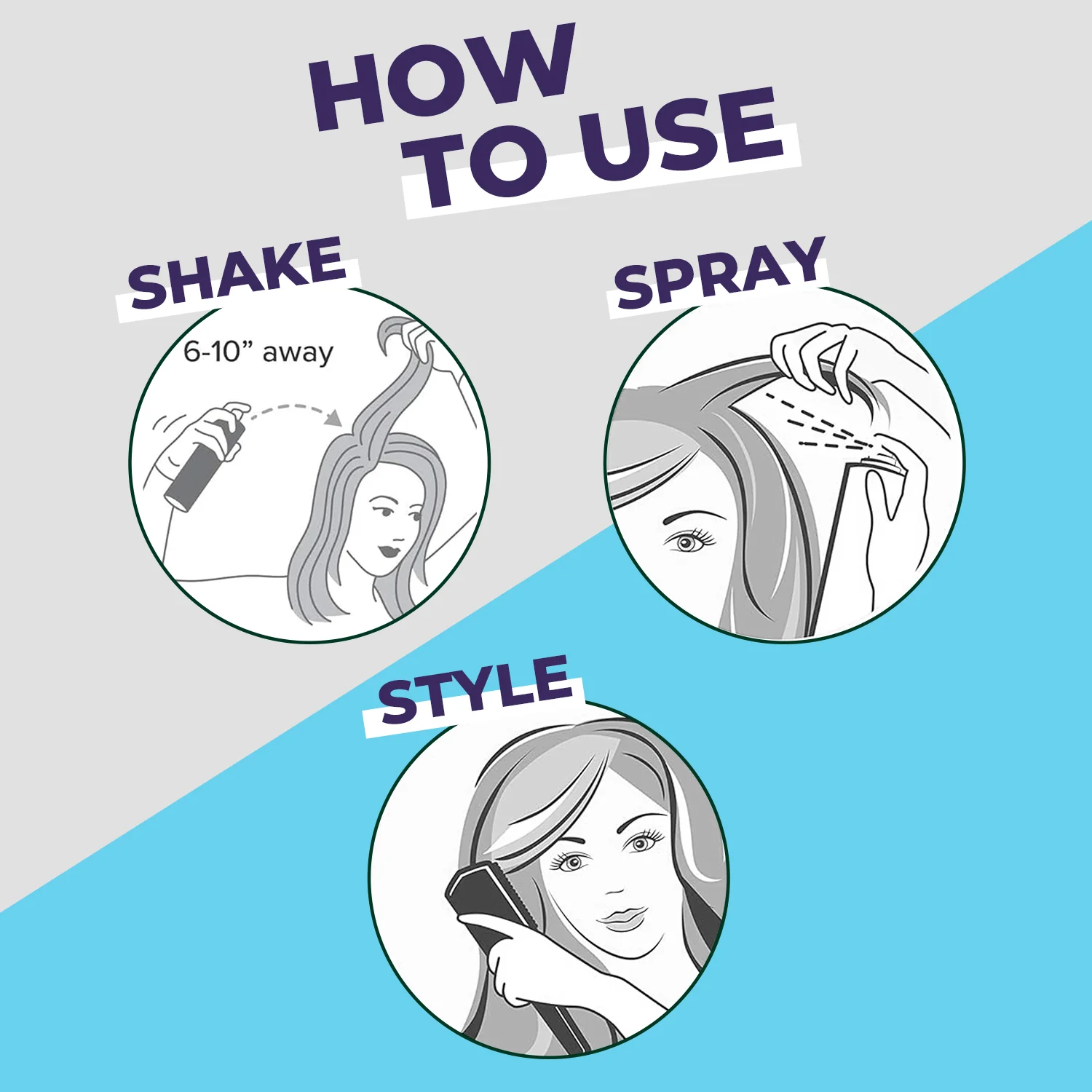 HOW TO USE

SHAKE

6-10” away

SPRAY

STYLE