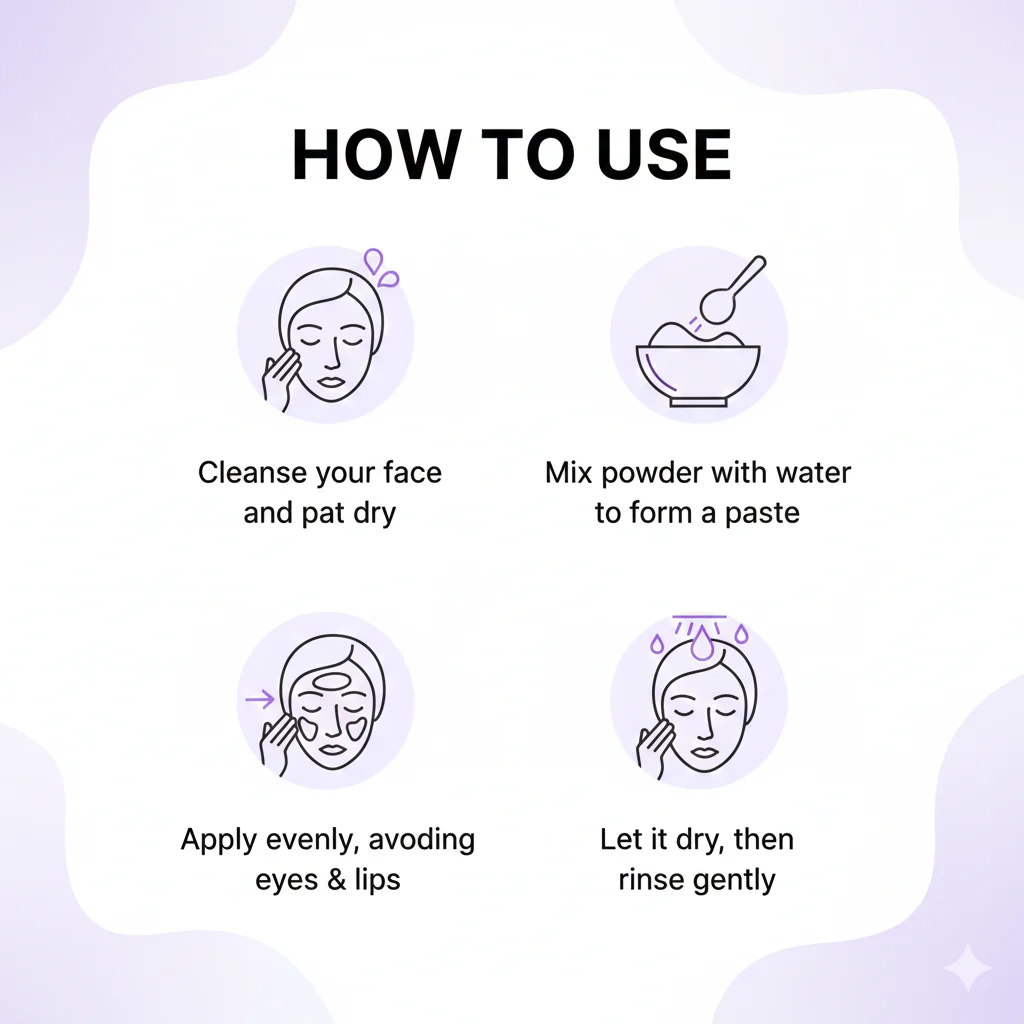 HOW TO USE

Cleanse your face and pat dry

Mix powder with water to form a paste

Apply evenly, avoding eyes & lips

Let it dry, then rinse gently